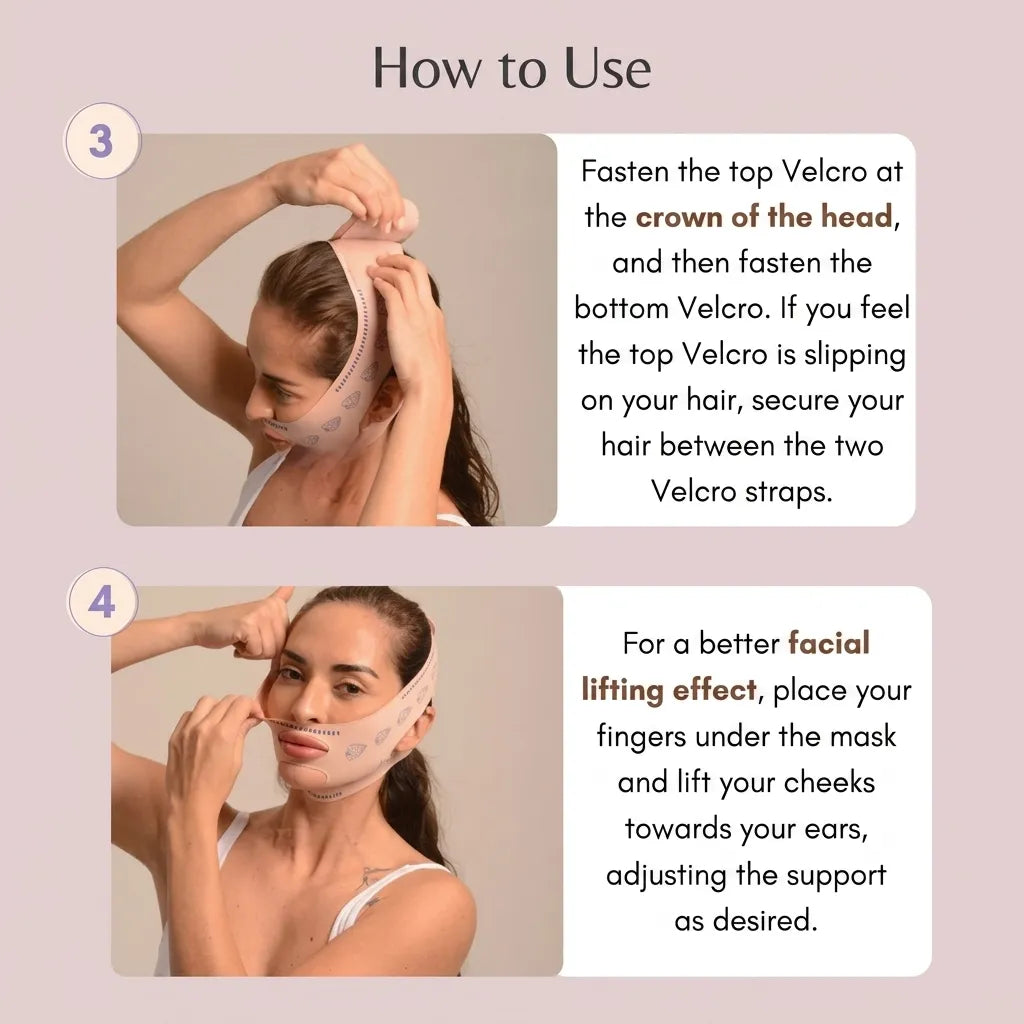 How to Use

3

Fasten the top Velcro at the crown of the head, and then fasten the bottom Velcro. If you feel the top Velcro is slipping on your hair, secure your hair between the two Velcro straps.

4

For a better facial lifting effect, place your fingers under the mask and lift your cheeks towards your ears, adjusting the support as desired.